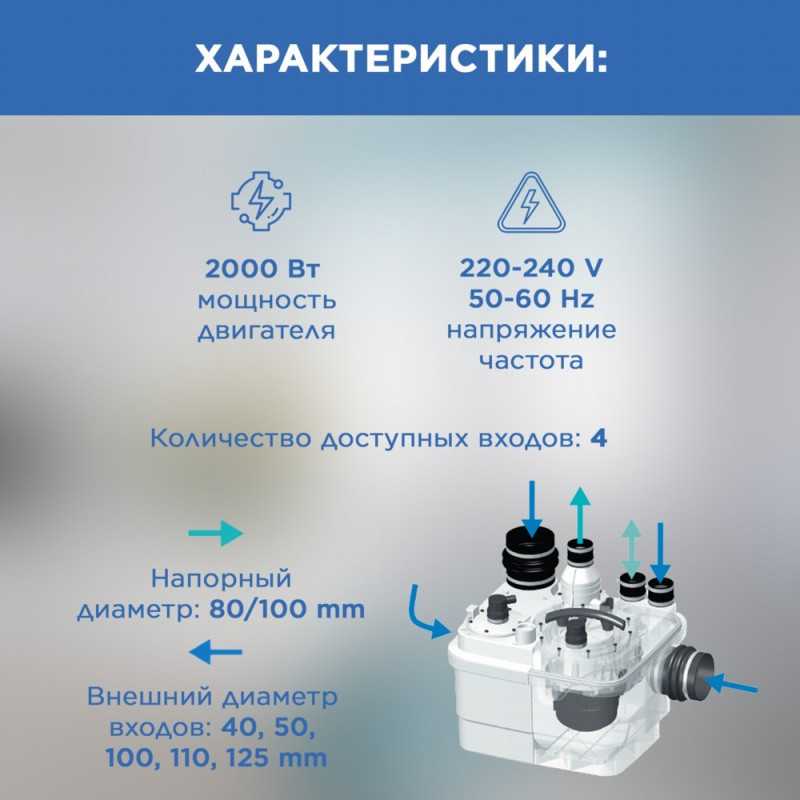 ХАРАКТЕРИСТИКИ:

2000 Вт
мощность
двигателя

220-240 V
50-60 Hz
напряжение
частота

Количество доступных входов: 4

Напорный диаметр: 80/100 mm

Внешний диаметр входов: 40, 50, 100, 110, 125 mm