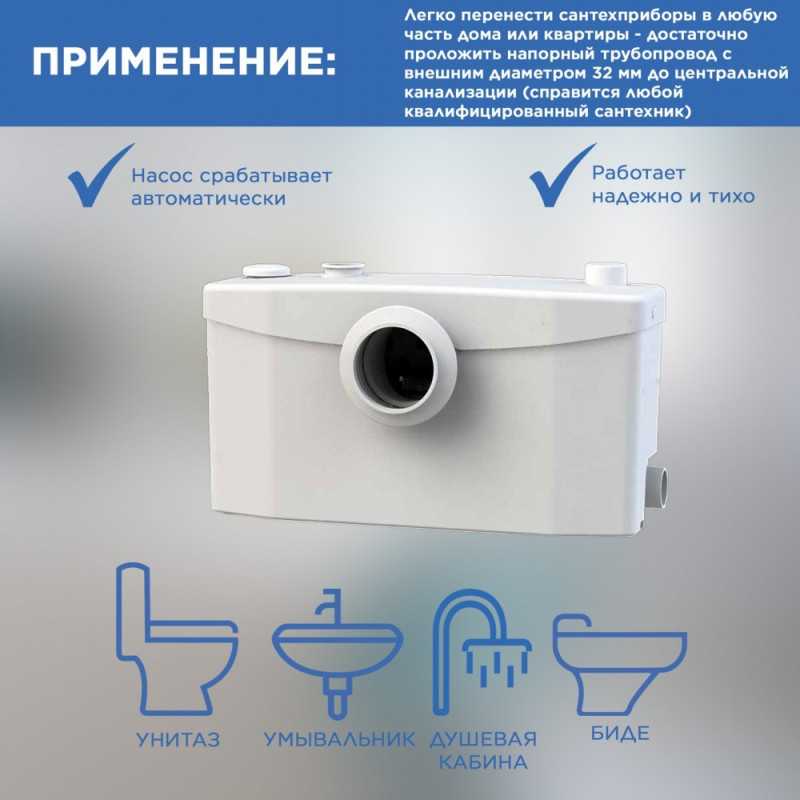 ПРИМЕНЕНИЕ:

Легко перенести сантехприборы в любую часть дома или квартиры - достаточно проложить напорный трубопровод с внешним диаметром 32 мм до центральной канализации (справится любой квалифицированный сантехник)

Насос срабатывает автоматически

Работает надежно и тихо

УНИТАЗ

УМЫВАЛЬНИК

ДУШЕВАЯ КАБИНА

БИДЕ