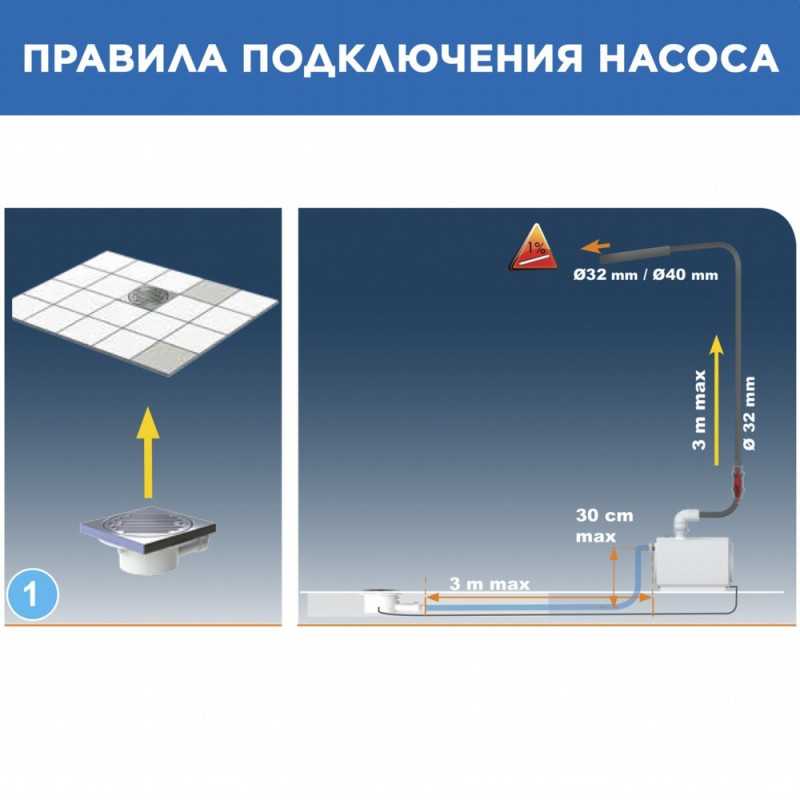 ПРАВИЛА ПОДКЛЮЧЕНИЯ НАСОСА

1

1%

Ø32 mm / Ø40 mm

3 m max

Ø 32 mm

30 cm max

3 m max