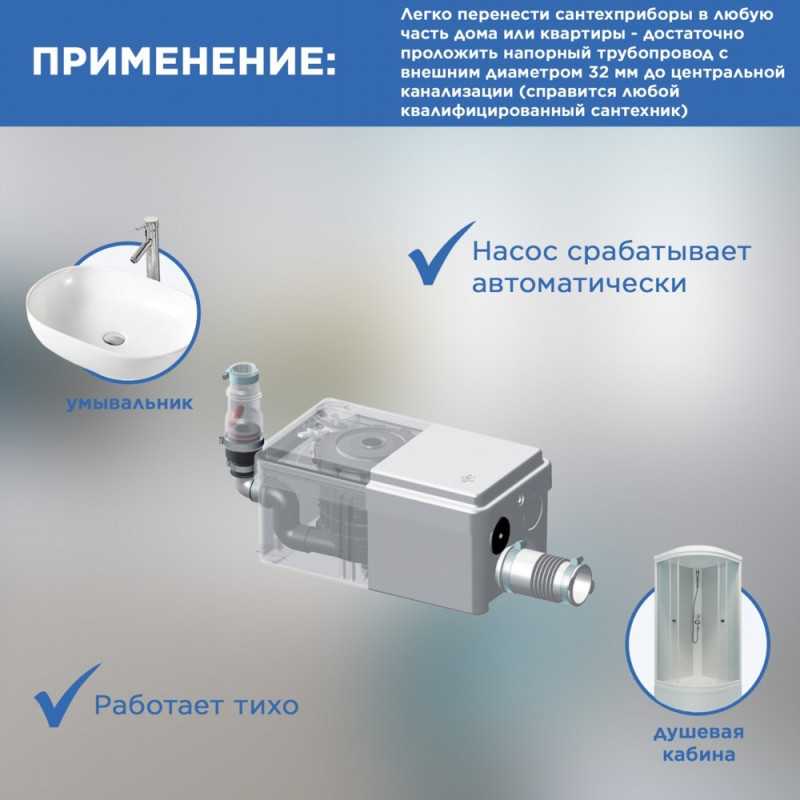 ПРИМЕНЕНИЕ:

Легко перенести сантехприборы в любую часть дома или квартиры - достаточно проложить напорный трубопровод с внешним диаметром 32 мм до центральной канализации (справится любой квалифицированный сантехник)

Насос срабатывает автоматически

умывальник

Работает тихо

душевая кабина