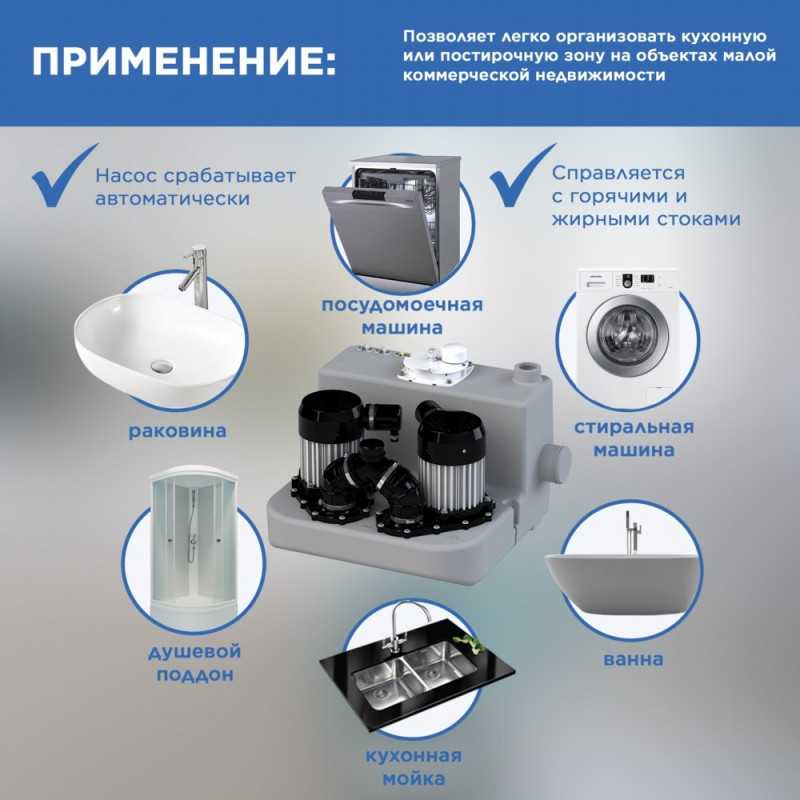 ПРИМЕНЕНИЕ:

Позволяет легко организовать кухонную или постирочную зону на объектах малой коммерческой недвижимости

Насос срабатывает автоматически

Справляется с горячими и жирными стоками

посудомоечная машина

раковина

стиральная машина

душевой поддон

ванна

кухонная мойка