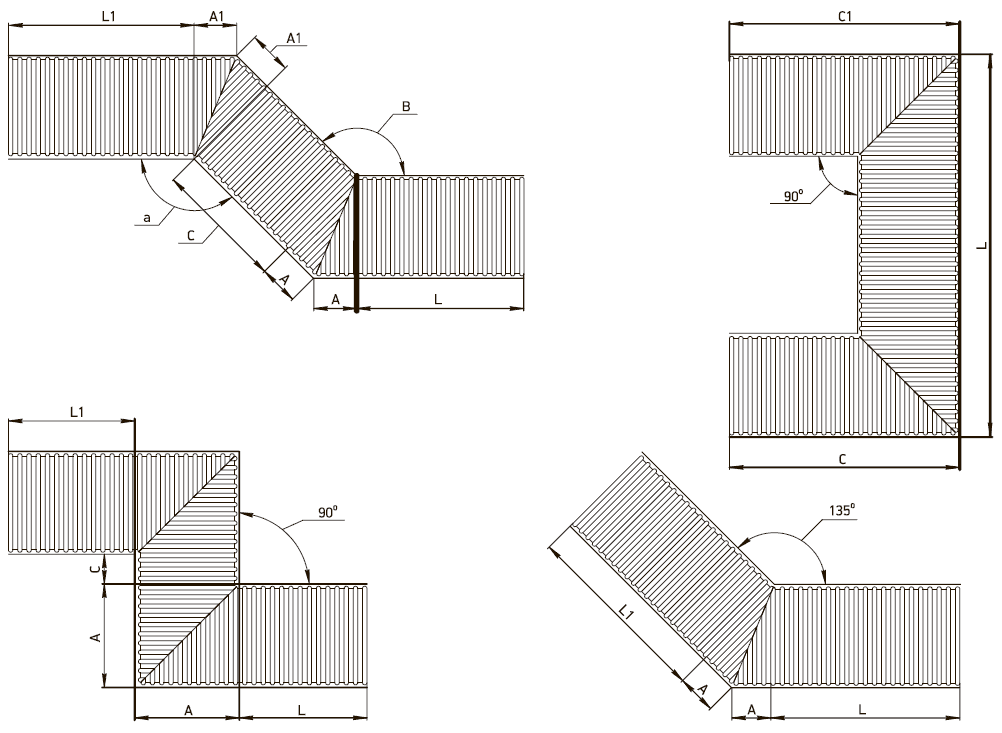 L1
A1
A1
B
a
C
A
A
L
C1
90°
L
C
L1
90°
C
A
A
L
135°
L1
A
A
L