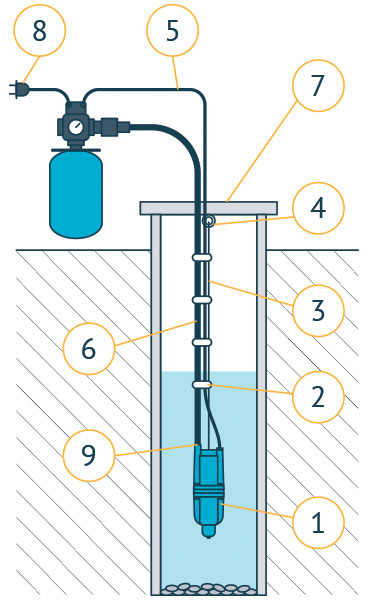 8
5
7
4
3
6
2
9
1