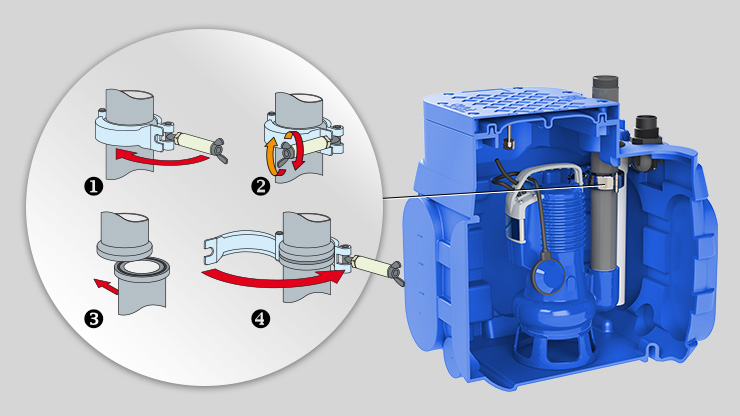 ❶
❷
❸
❹